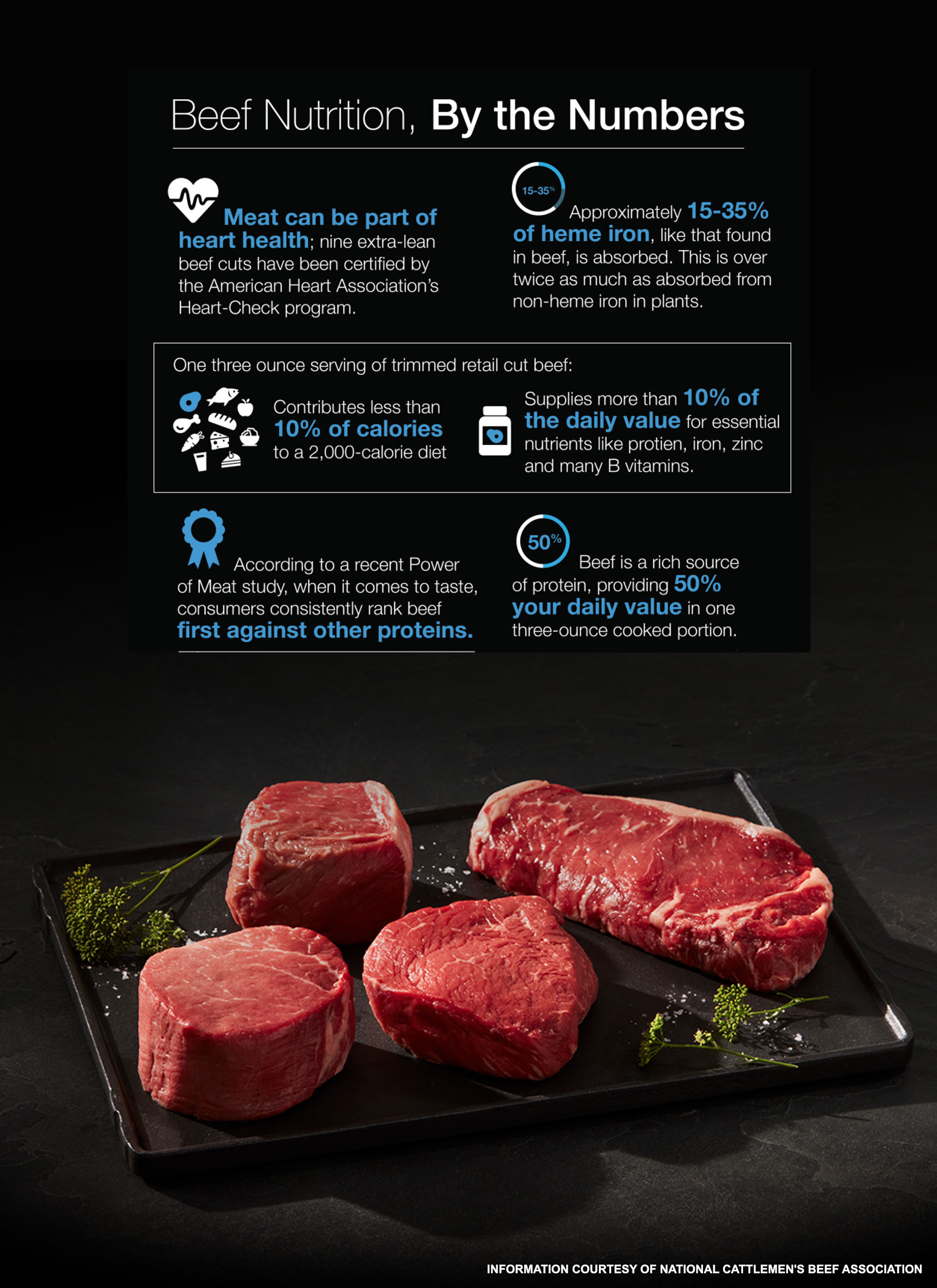 Beef Nutrition, By the Numbers

Meat can be part of heart health; nine extra-lean beef cuts have been certified by the American Heart Association's Heart-Check program.

15-35%

Approximately 15-35% of heme iron, like that found in beef, is absorbed. This is over twice as much as absorbed from non-heme iron in plants.

One three ounce serving of trimmed retail cut beef:

Contributes less than 10% of calories to a 2,000-calorie diet

Supplies more than 10% of the daily value for essential nutrients like protien, iron, zinc and many B vitamins.

According to a recent Power of Meat study, when it comes to taste, consumers consistently rank beef first against other proteins.

50%

Beef is a rich source of protein, providing 50% your daily value in one three-ounce cooked portion.

INFORMATION COURTESY OF NATIONAL CATTLEMEN'S BEEF ASSOCIATION